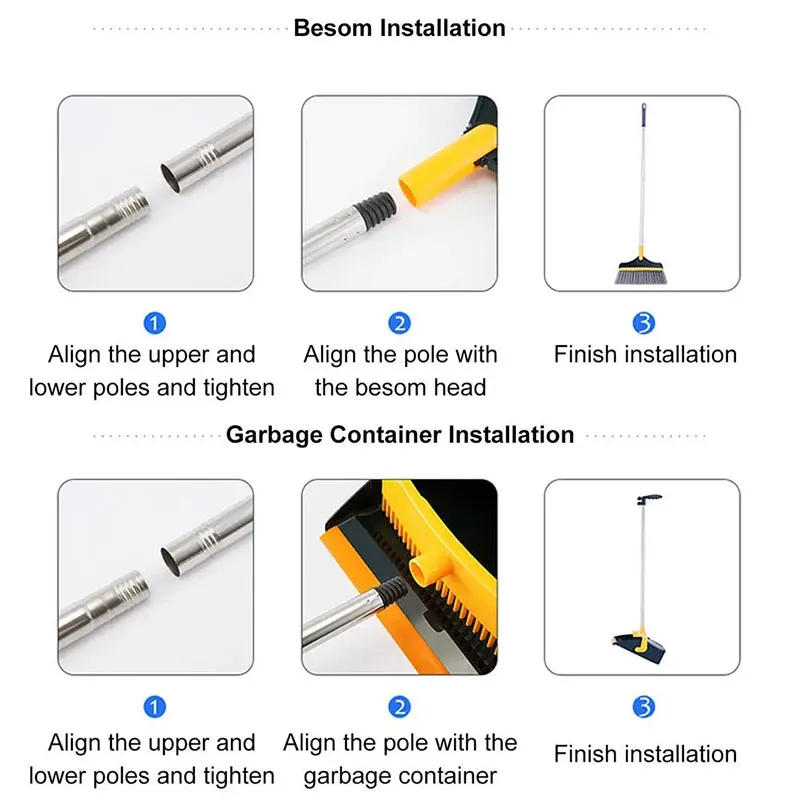 Besom Installation

1
Align the upper and lower poles and tighten

2
Align the pole with the besom head

3
Finish installation

Garbage Container Installation

1
Align the upper and lower poles and tighten

2
Align the pole with the garbage container

3
Finish installation